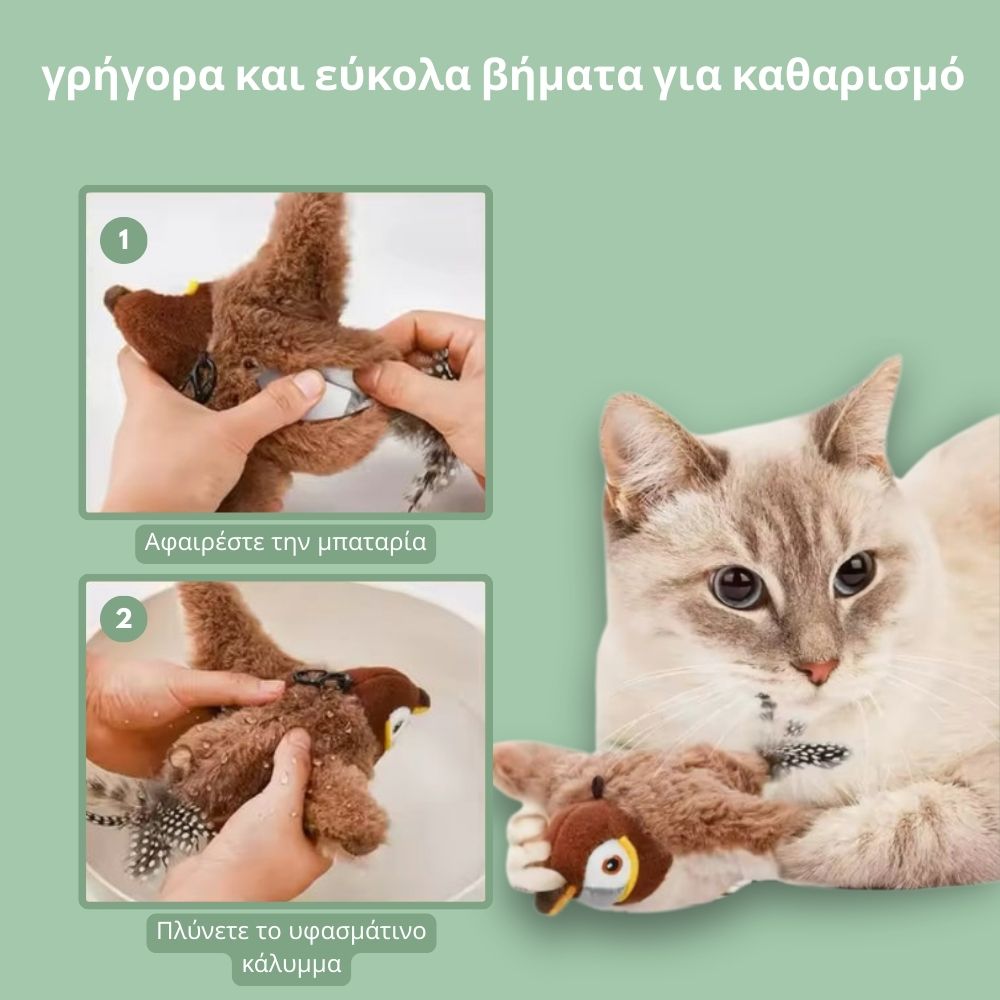 γρήγορα και εύκολα βήματα για καθαρισμό

1

Αφαιρέστε την μπαταρία

2

Πλύνετε το υφασμάτινο κάλυμμα