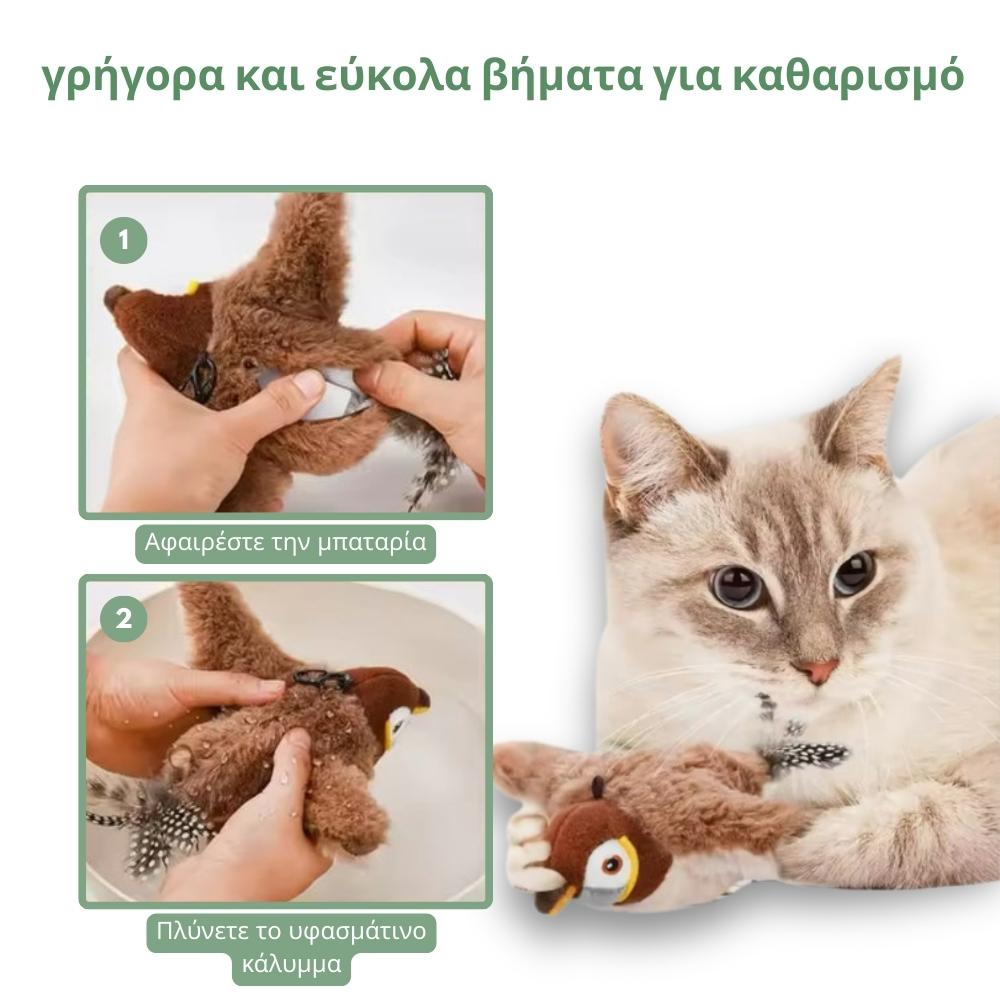 γρήγορα και εύκολα βήματα για καθαρισμό

1

Αφαιρέστε την μπαταρία

2

Πλύνετε το υφασμάτινο κάλυμμα