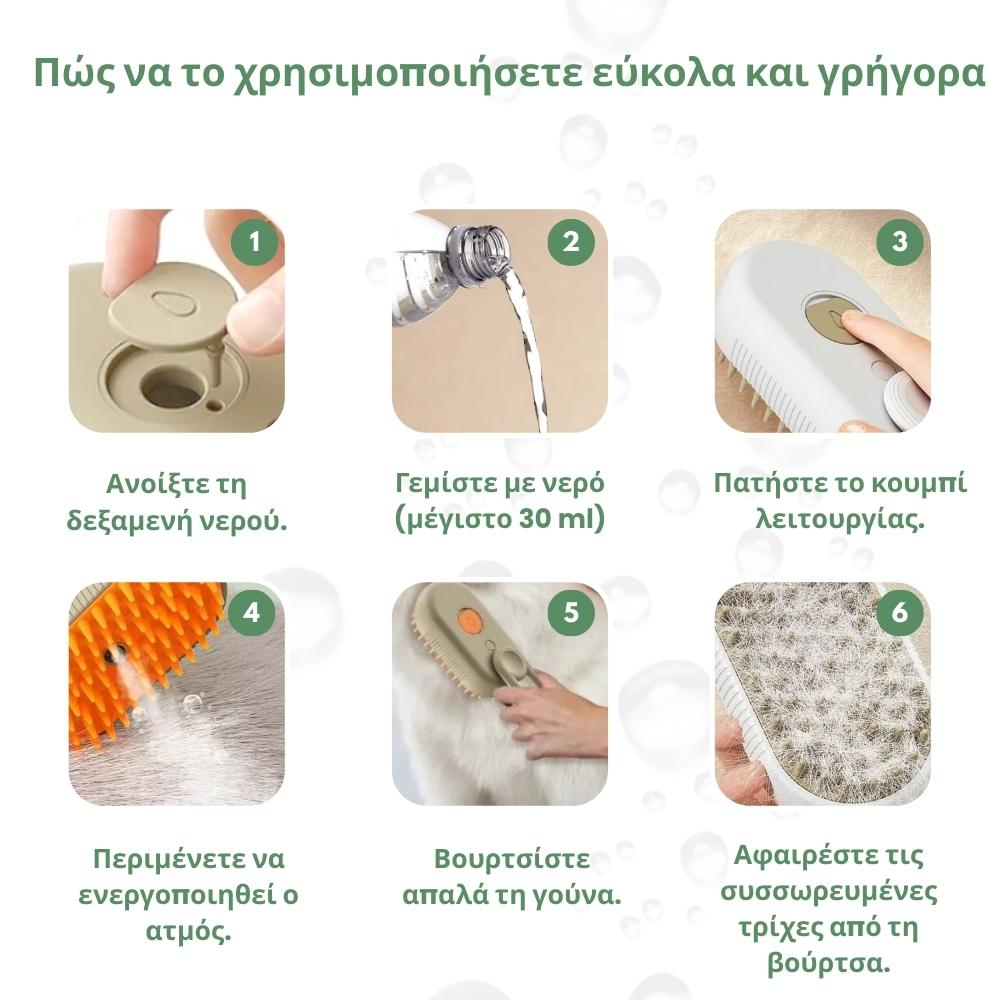 Πώς να το χρησιμοποιήσετε εύκολα και γρήγορα

1

Ανοίξτε τη δεξαμενή νερού.

2

Γεμίστε με νερό (μέγιστο 30 ml)

3

Πατήστε το κουμπί λειτουργίας.

4

Περιμένετε να ενεργοποιηθεί ο ατμός.

5

Βουρτσίστε απαλά τη γούνα.

6

Αφαιρέστε τις συσσωρευμένες τρίχες από τη βούρτσα.