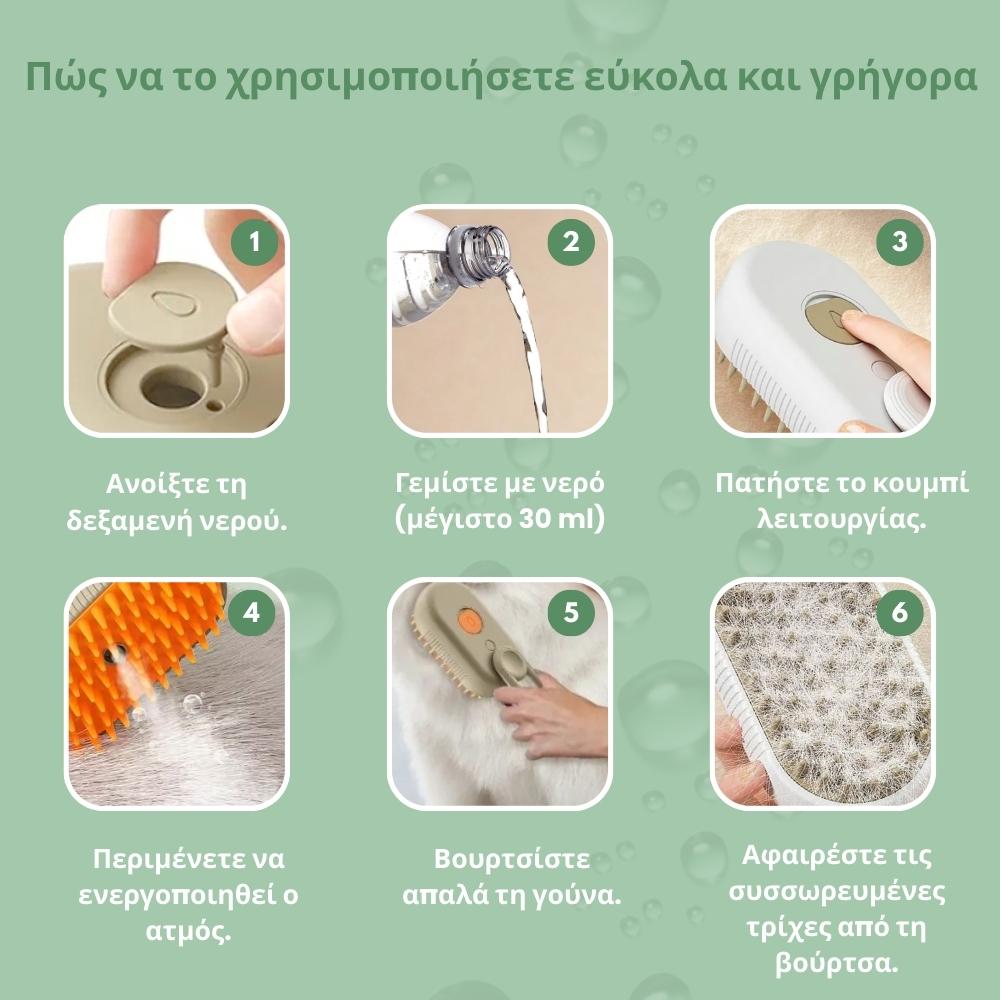 Πώς να το χρησιμοποιήσετε εύκολα και γρήγορα

1

Ανοίξτε τη δεξαμενή νερού.

2

Γεμίστε με νερό (μέγιστο 30 ml)

3

Πατήστε το κουμπί λειτουργίας.

4

Περιμένετε να ενεργοποιηθεί ο ατμός.

5

Βουρτσίστε απαλά τη γούνα.

6

Αφαιρέστε τις συσσωρευμένες τρίχες από τη βούρτσα.