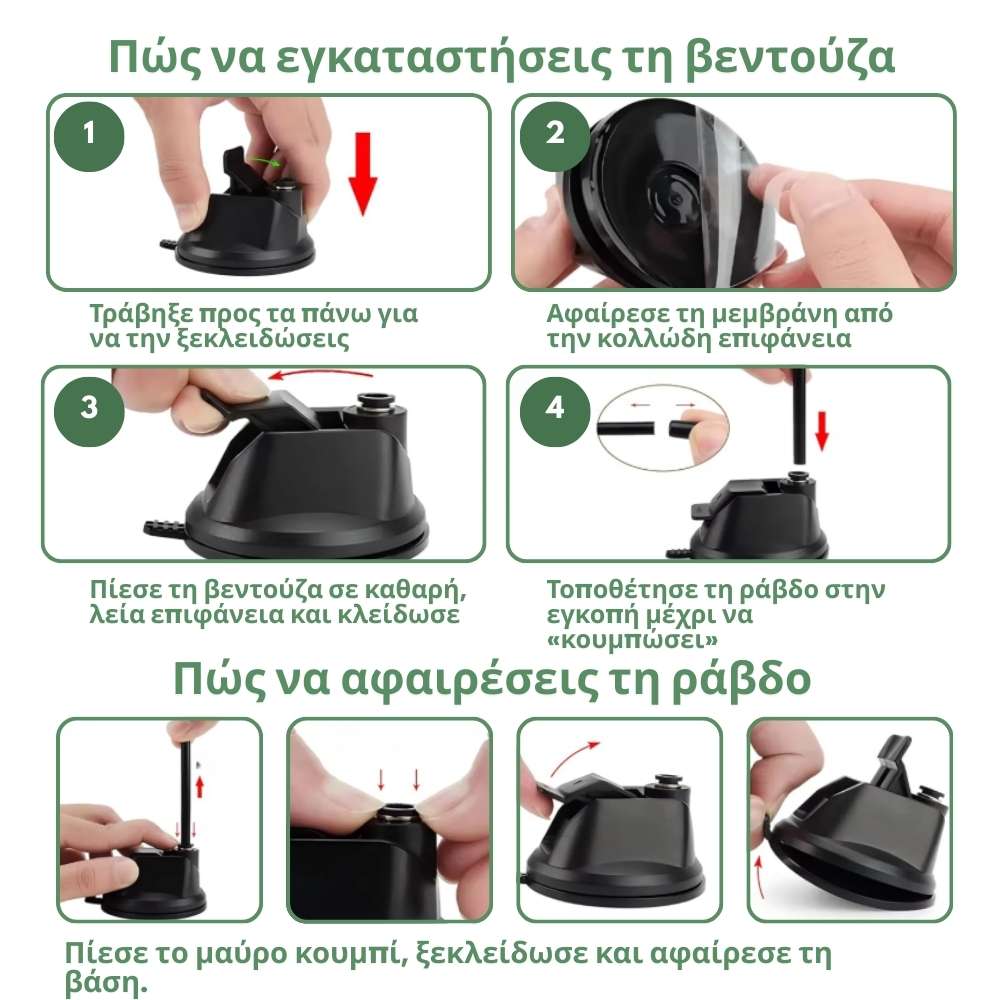 Πώς να εγκαταστήσεις τη βεντούζα

1

Τράβηξε προς τα πάνω για να την ξεκλειδώσεις

2

Αφαίρεσε τη μεμβράνη από την κολλώδη επιφάνεια

3

Πίεσε τη βεντούζα σε καθαρή, λεία επιφάνεια και κλείδωσε

4

Τοποθέτησε τη ράβδο στην εγκοπή μέχρι να «κουμπώσει»

Πώς να αφαιρέσεις τη ράβδο

Πίεσε το μαύρο κουμπί, ξεκλείδωσε και αφαίρεσε τη βάση.