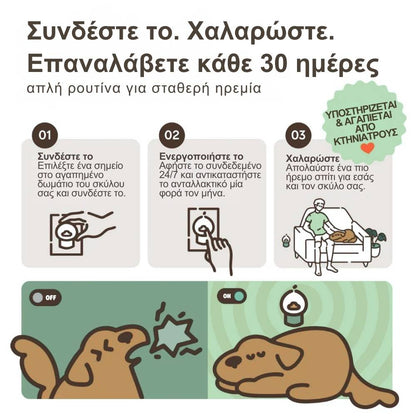 Συνδέστε το. Χαλαρώστε.
Επαναλάβετε κάθε 30 ημέρες
απλή ρουτίνα για σταθερή ηρεμία

ΥΠΟΣΤΗΡΙΖΕΤΑΙ & ΑΓΑΠΙΕΤΑΙ ΑΠΟ ΚΤΗΝΙΑΤΡΟΥΣ

01
Συνδέστε το
Επιλέξτε ένα σημείο στο αγαπημένο δωμάτιο του σκύλου σας και συνδέστε το.

02
Ενεργοποιήστε το
Αφήστε το συνδεδεμένο 24/7 και αντικαταστήστε το ανταλλακτικό μία φορά τον μήνα.

03
Χαλαρώστε
Απολαύστε ένα πιο ήρεμο σπίτι για εσάς και τον σκύλο σας.

OFF

ON