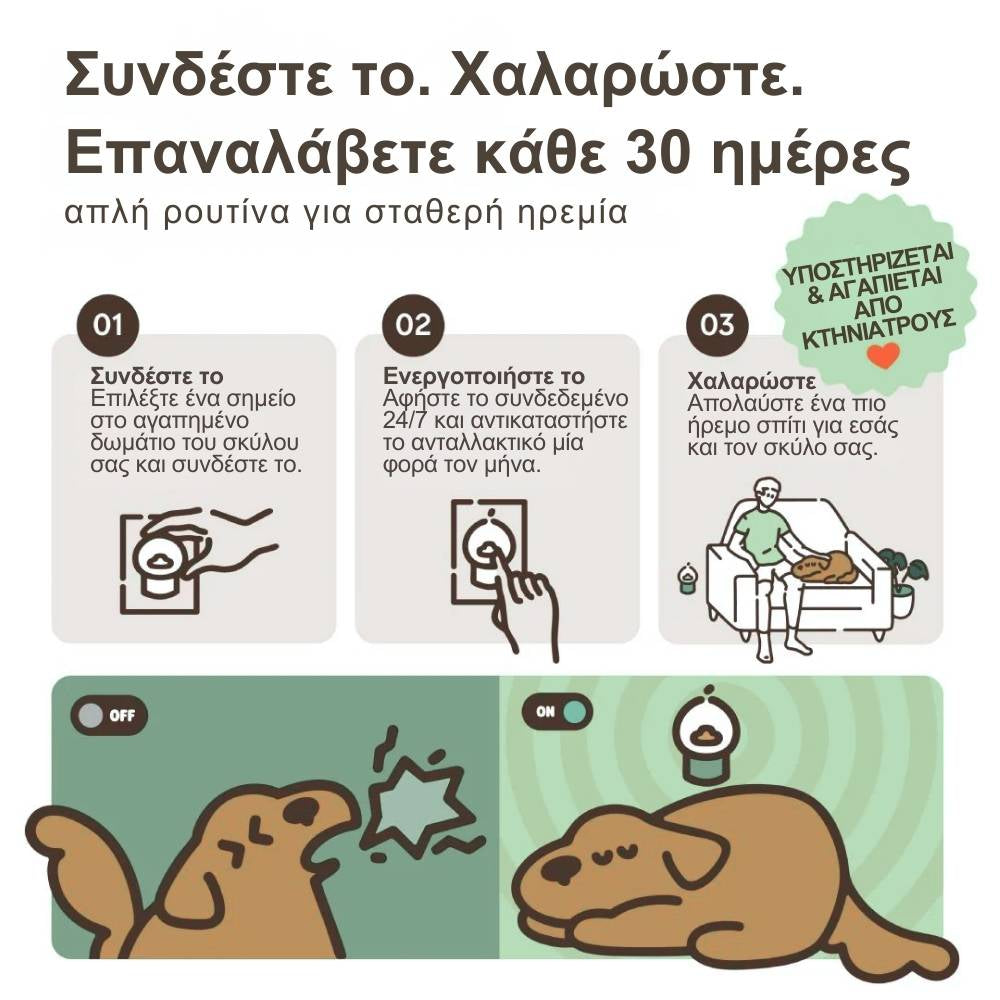 Συνδέστε το. Χαλαρώστε.
Επαναλάβετε κάθε 30 ημέρες

απλή ρουτίνα για σταθερή ηρεμία

ΥΠΟΣΤΗΡΙΖΕΤΑΙ & ΑΓΑΠΙΕΤΑΙ ΑΠΟ ΚΤΗΝΙΑΤΡΟΥΣ

01
Συνδέστε το
Επιλέξτε ένα σημείο στο αγαπημένο δωμάτιο του σκύλου σας και συνδέστε το.

02
Ενεργοποιήστε το
Αφήστε το συνδεδεμένο 24/7 και αντικαταστήστε το ανταλλακτικό μία φορά τον μήνα.

03
Χαλαρώστε
Απολαύστε ένα πιο ήρεμο σπίτι για εσάς και τον σκύλο σας.

OFF

ON